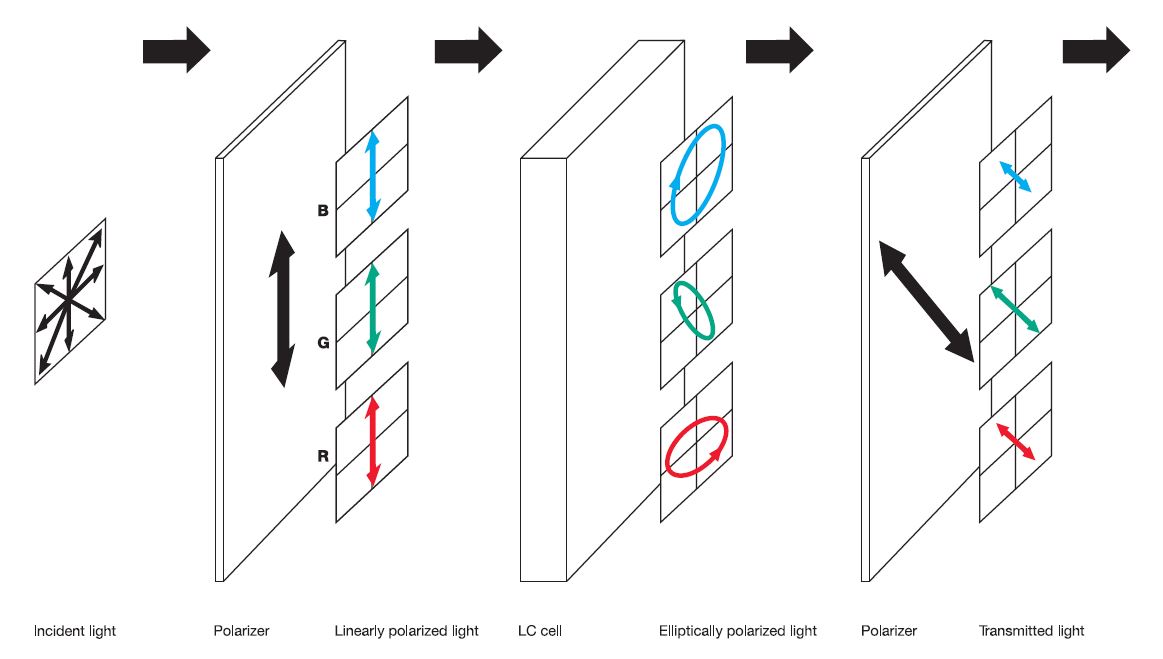 B

G

R

Incident light

Polarizer

Linearly polarized light

LC cell

Elliptically polarized light

Polarizer

Transmitted light